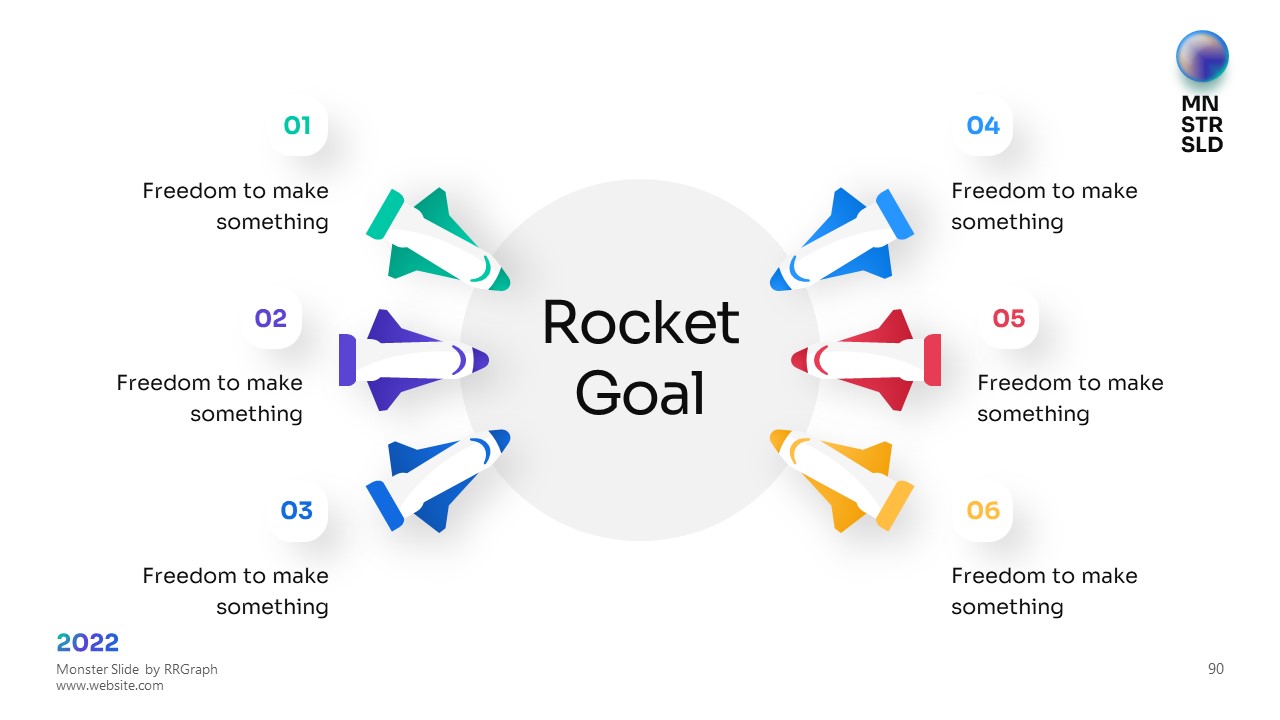 MN
STR
SLD

01

Freedom to make something

02

Freedom to make something

03

Freedom to make something

Rocket Goal

04

Freedom to make something

05

Freedom to make something

06

Freedom to make something

2022

Monster Slide by RRGraph
www.website.com

90